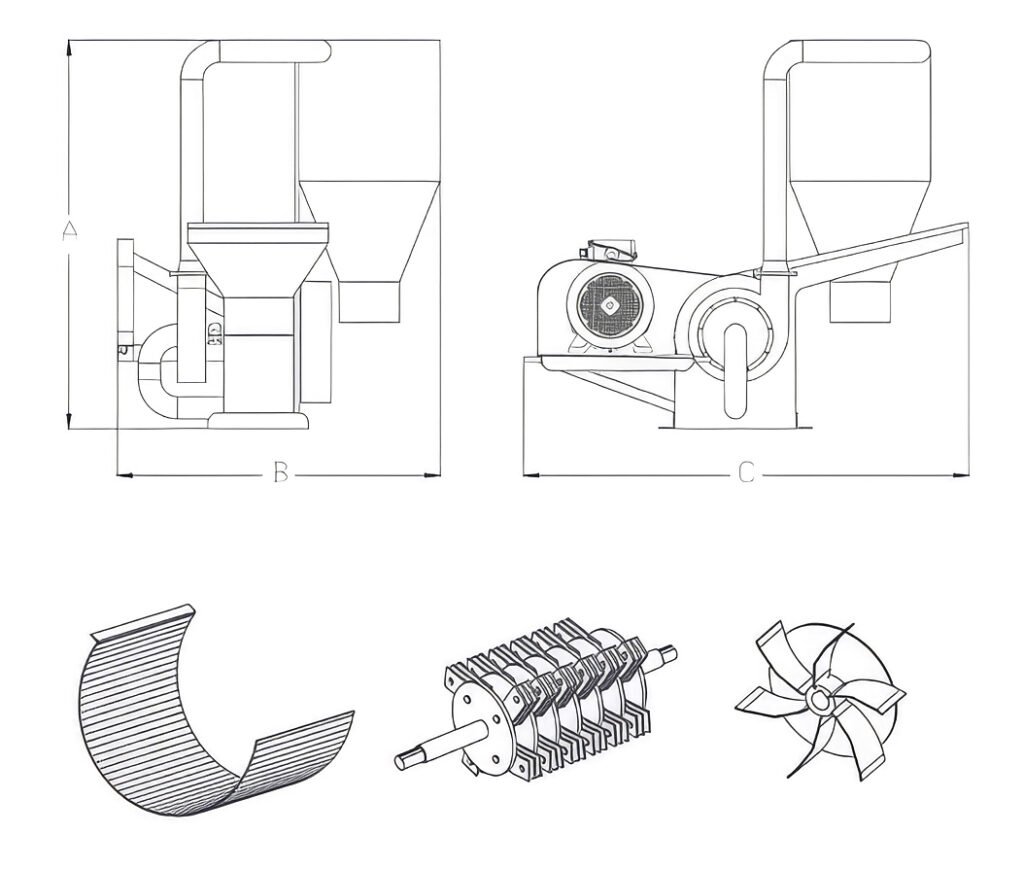 A
B
C